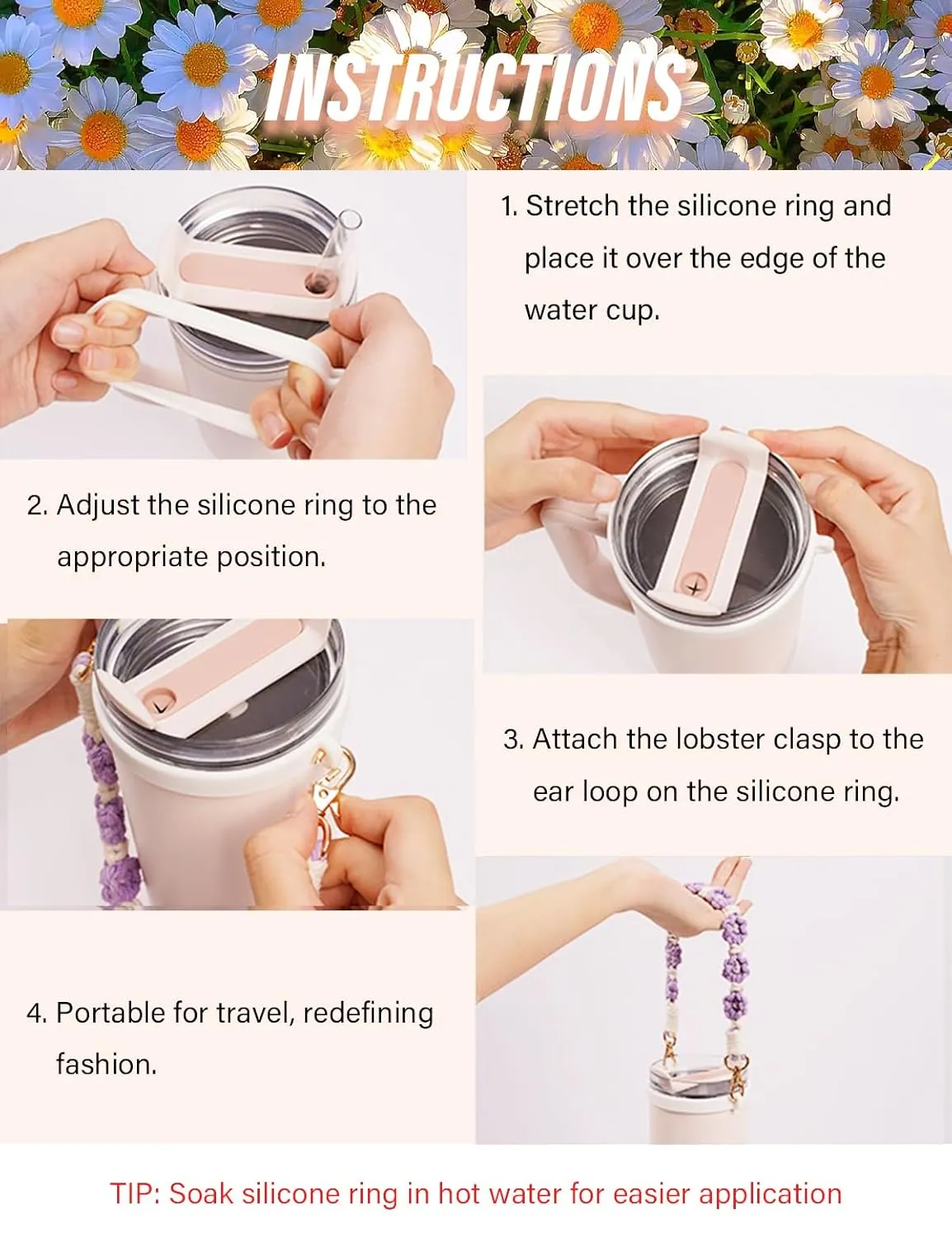 INSTRUCTIONS

1. Stretch the silicone ring and place it over the edge of the water cup.

2. Adjust the silicone ring to the appropriate position.

3. Attach the lobster clasp to the ear loop on the silicone ring.

4. Portable for travel, redefining fashion.

TIP: Soak silicone ring in hot water for easier application